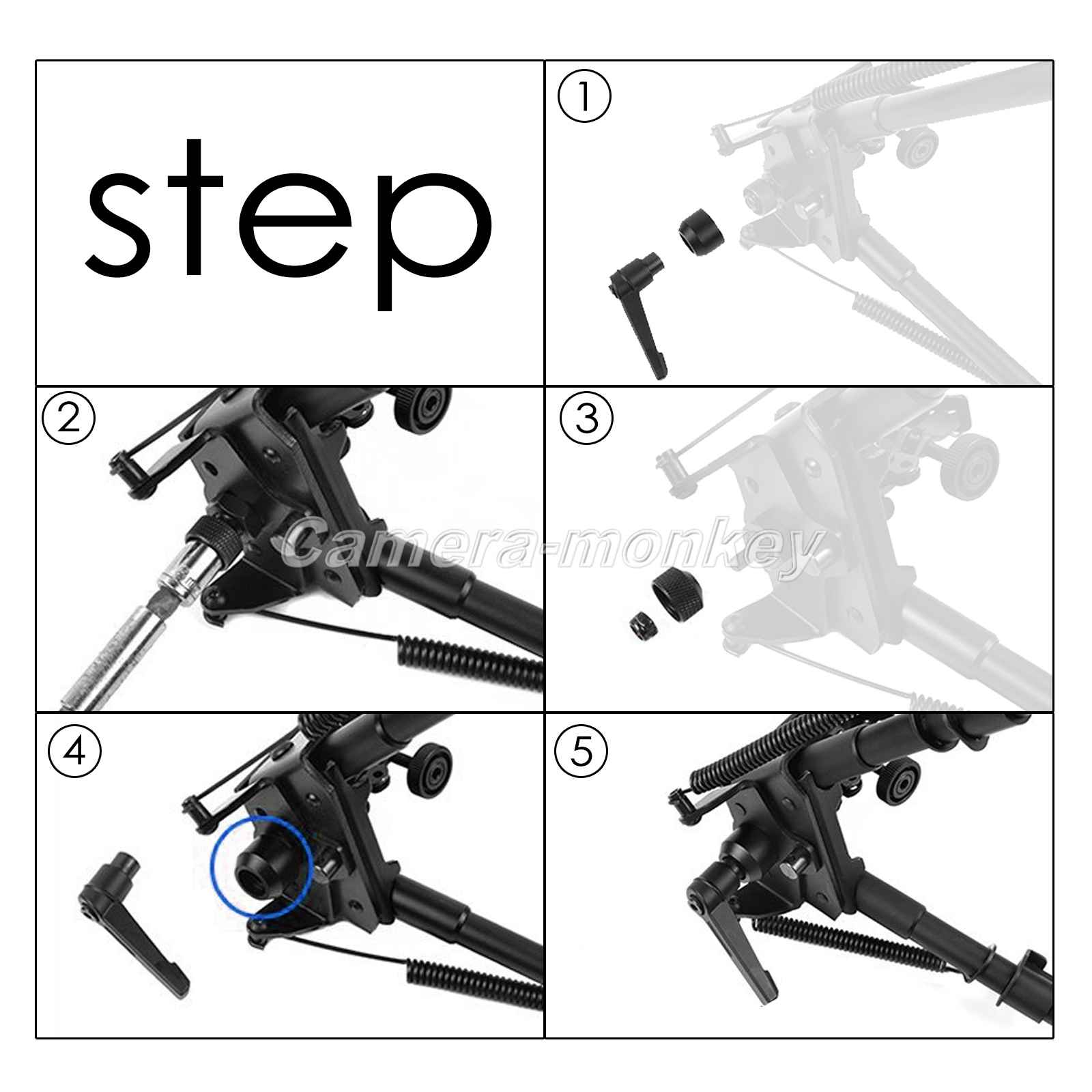 step

①

②

Camera-monkey

③

④

⑤