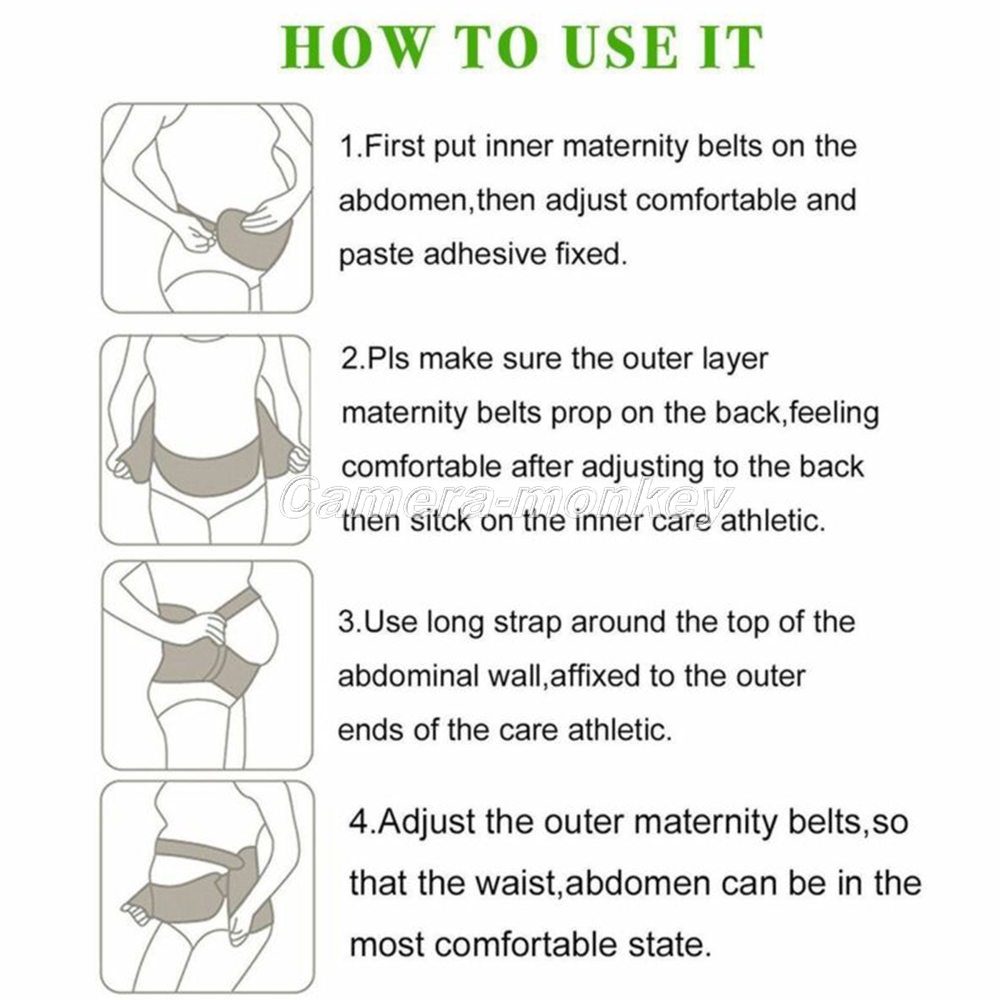 HOW TO USE IT

1.First put inner maternity belts on the abdomen,then adjust comfortable and paste adhesive fixed.

2.Pls make sure the outer layer maternity belts prop on the back,feeling comfortable after adjusting to the back then sitck on the inner care athletic.

Camera-monkey

3.Use long strap around the top of the abdominal wall,affixed to the outer ends of the care athletic.

4.Adjust the outer maternity belts,so that the waist,abdomen can be in the most comfortable state.