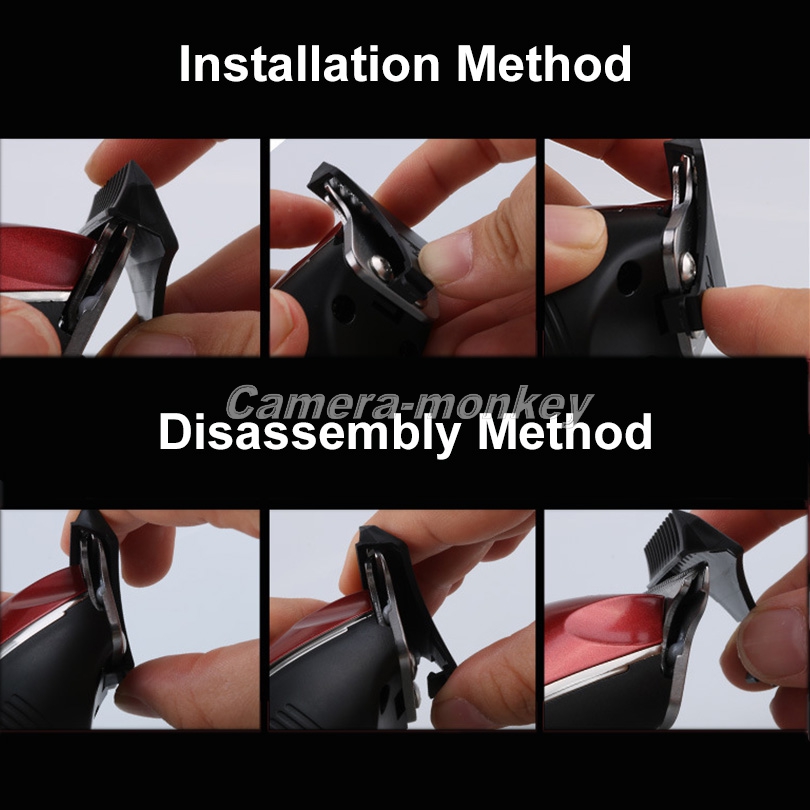 Installation Method

Camera-monkey

Disassembly Method