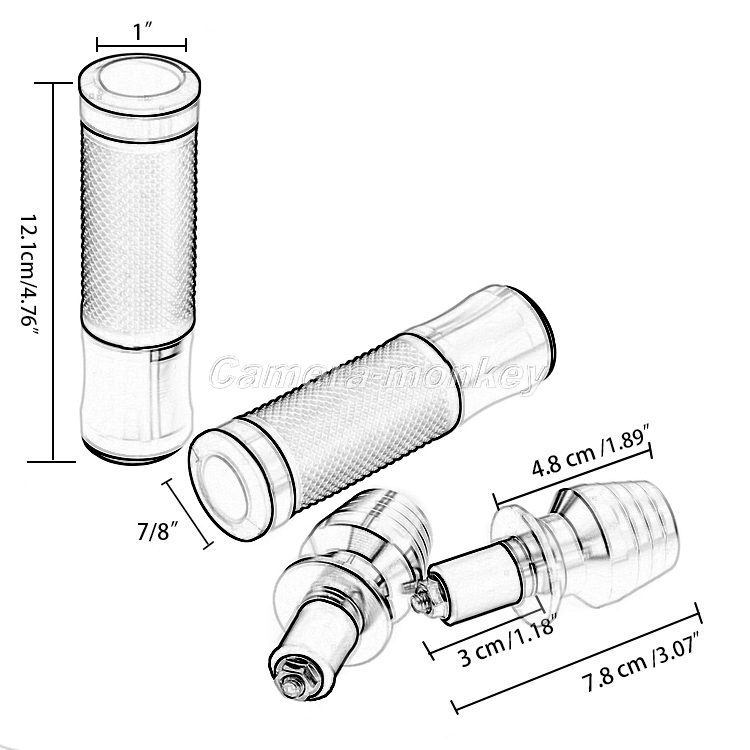 1″

12.1cm/4.76″

Camera-monkey

7/8″

4.8 cm /1.89″

3 cm /1.18″

7.8 cm /3.07″